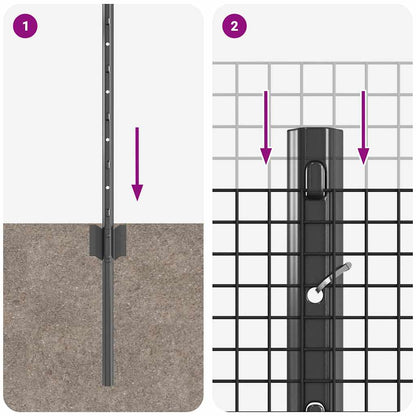 1

2