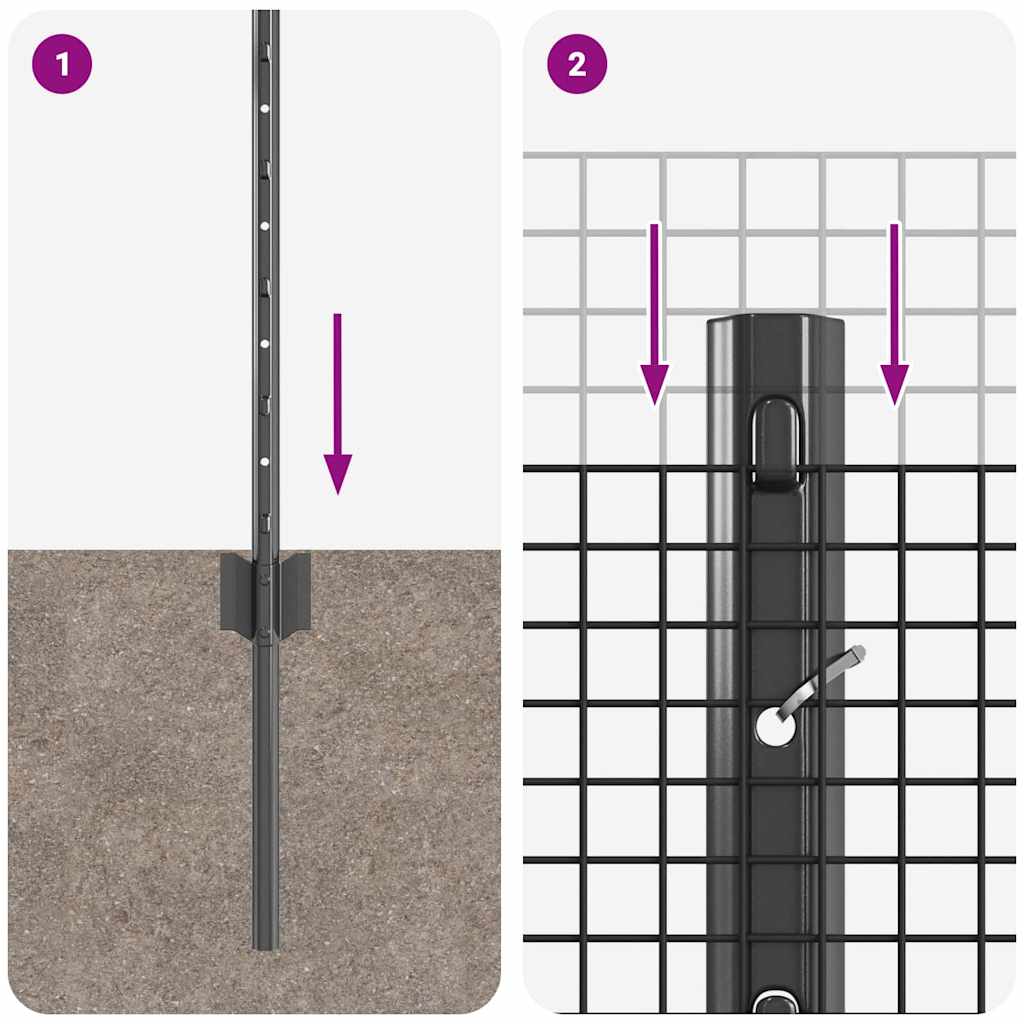 1

2