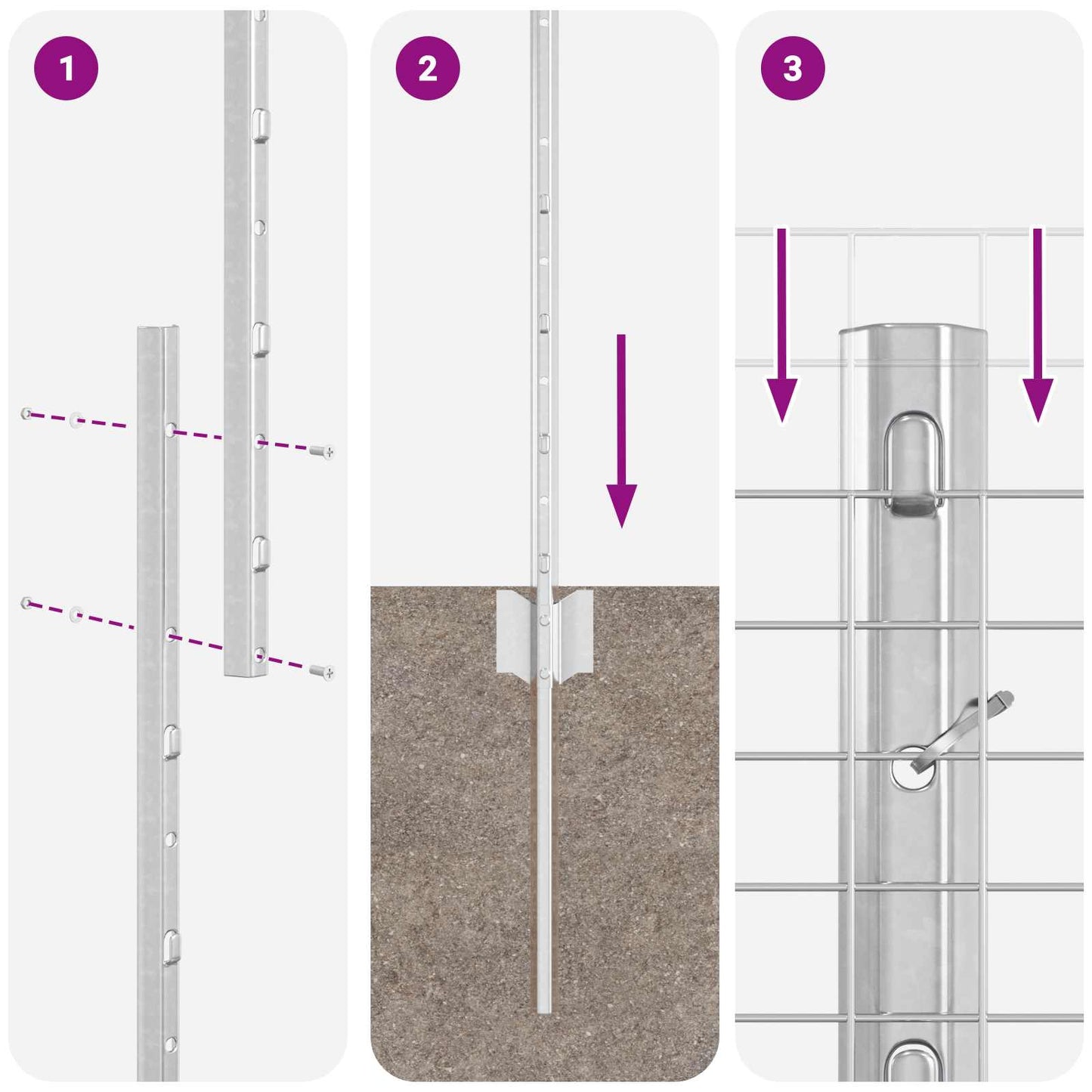 1

2

3