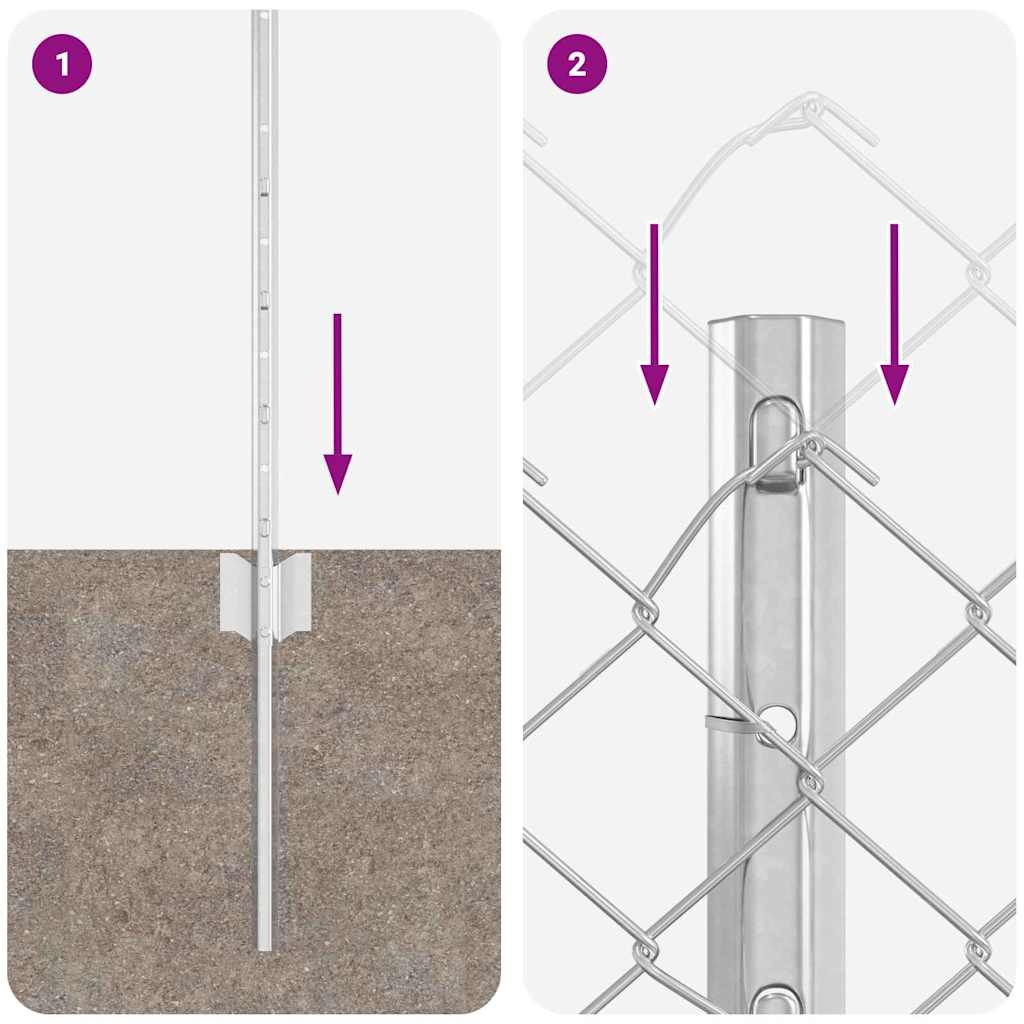 1

2