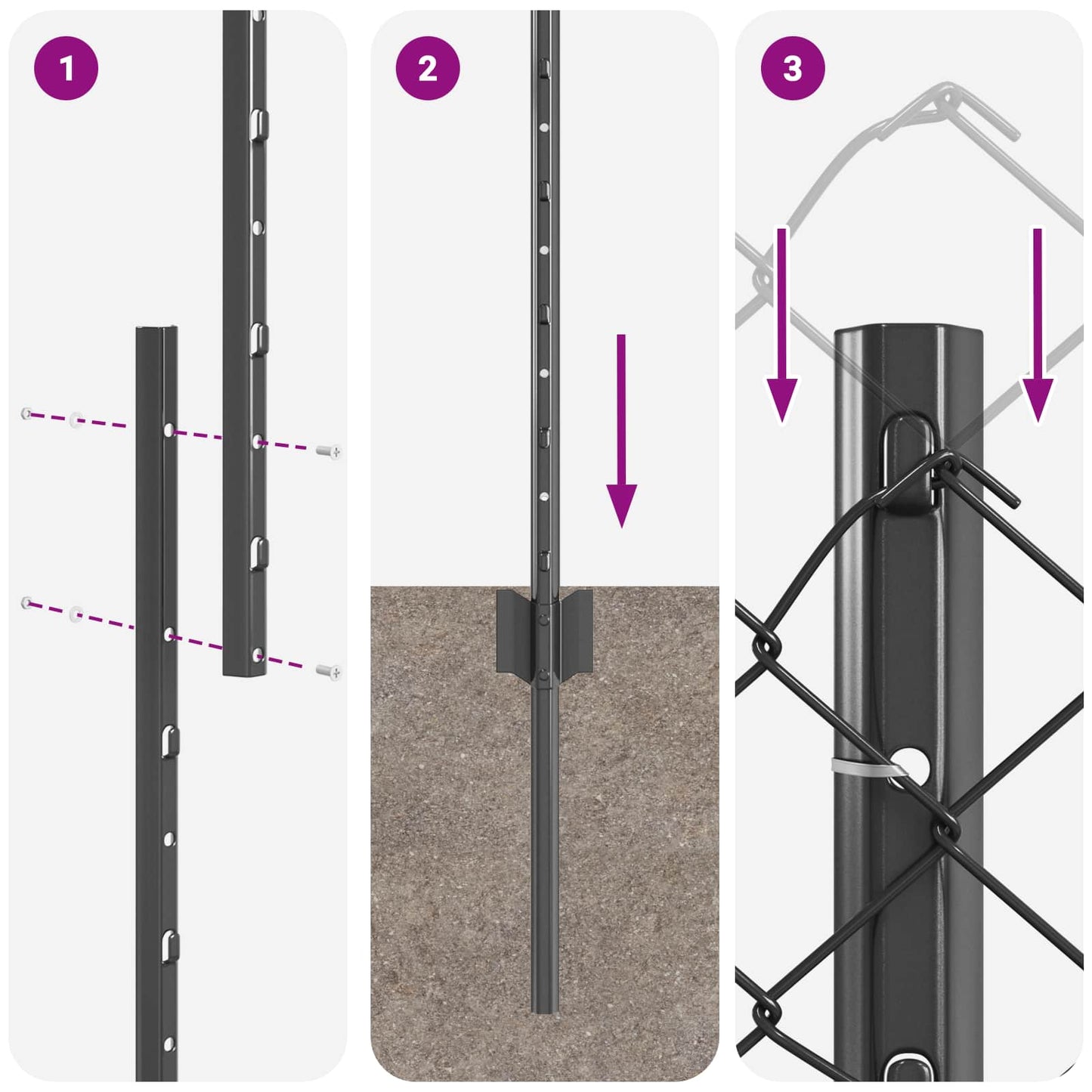 1

2

3