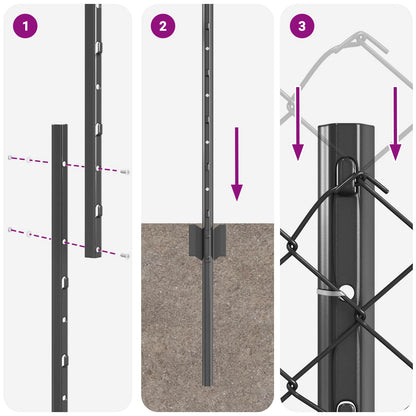 1

2

3