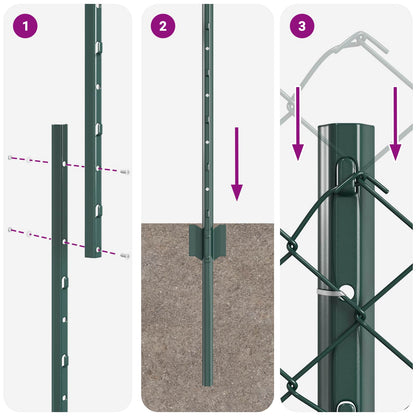 1

2

3