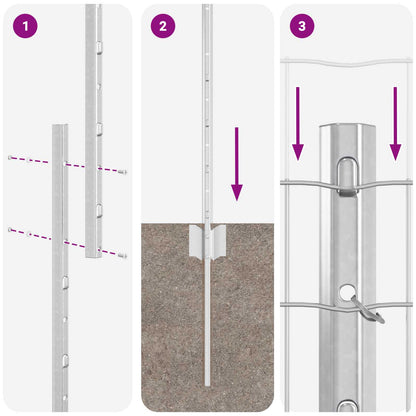 1

2

3