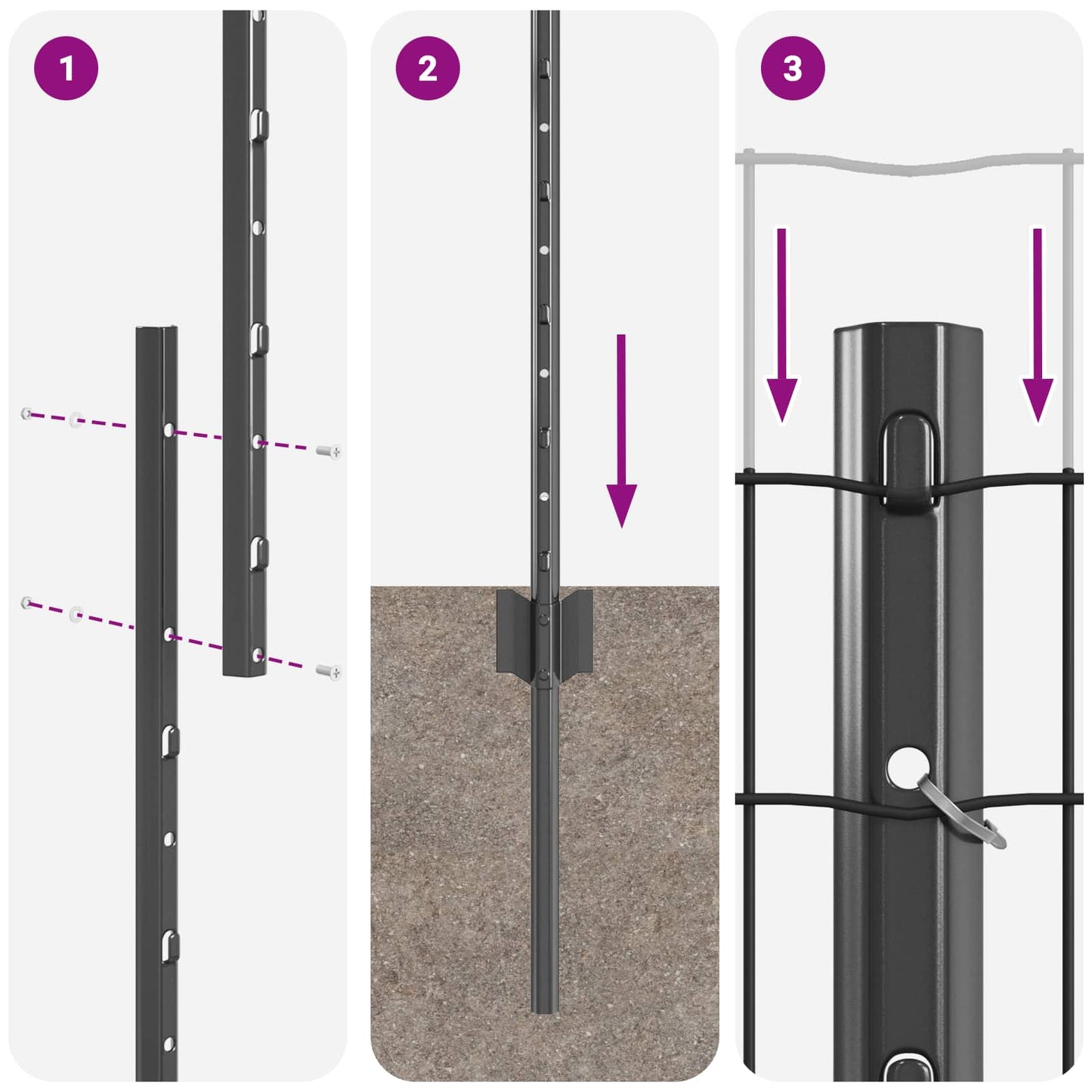 1

2

3