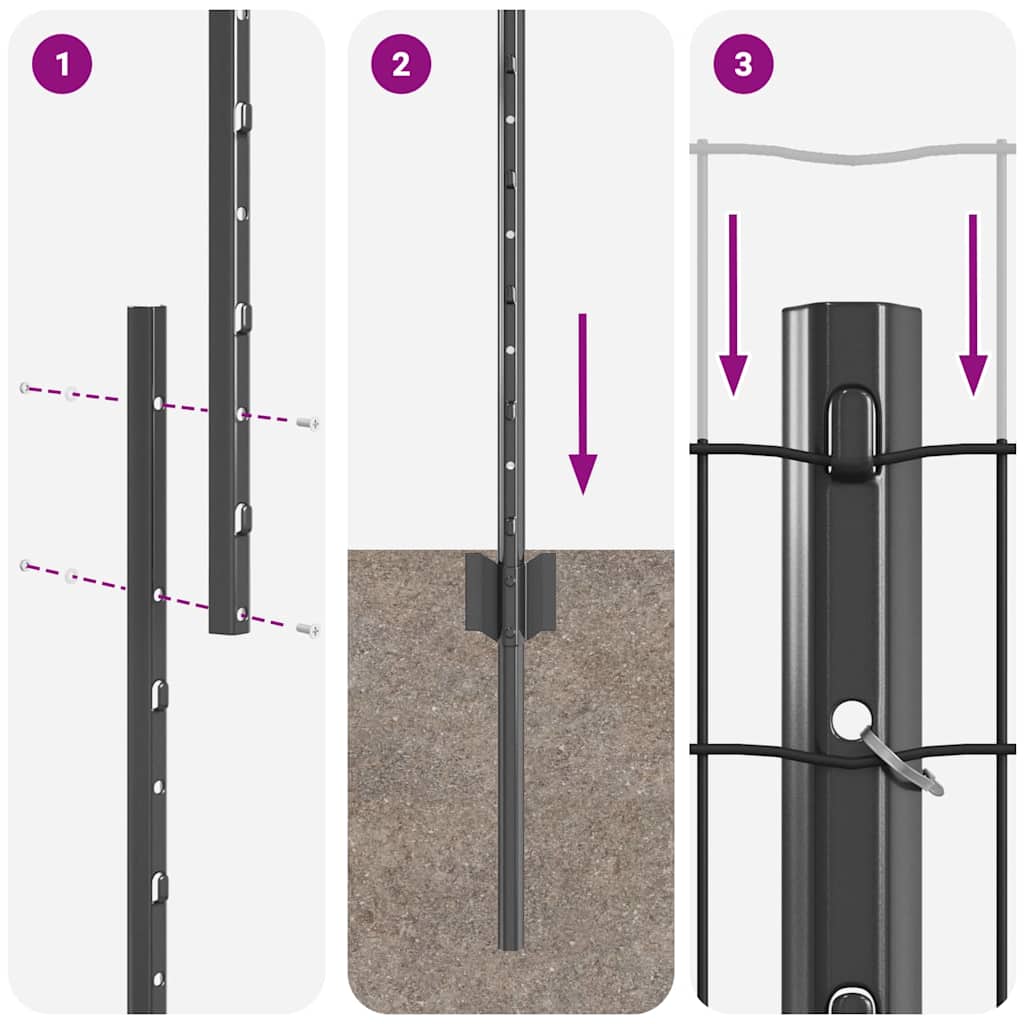 1

2

3