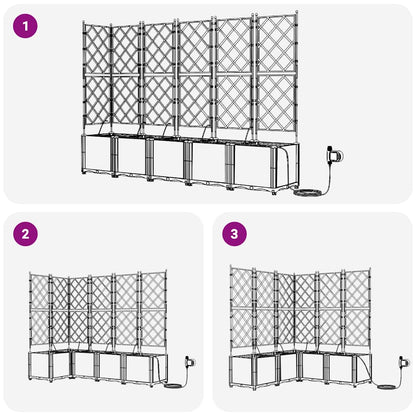 1

2

3