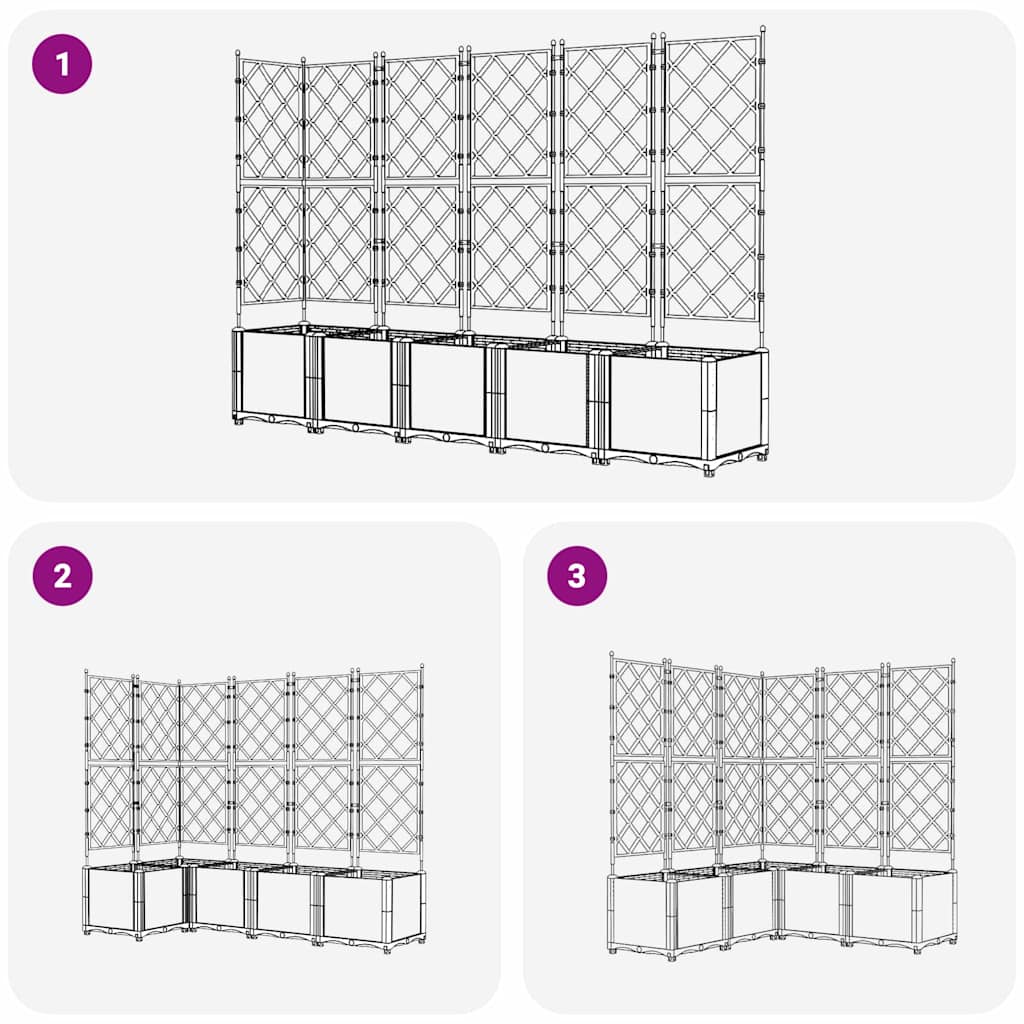 1

2

3