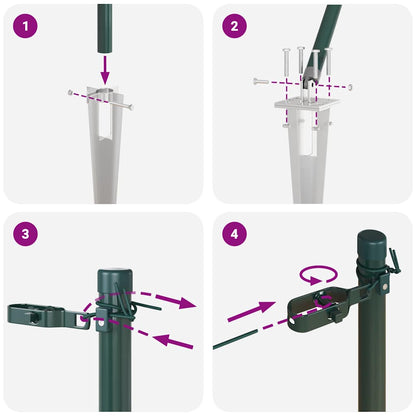 1

2

3

4