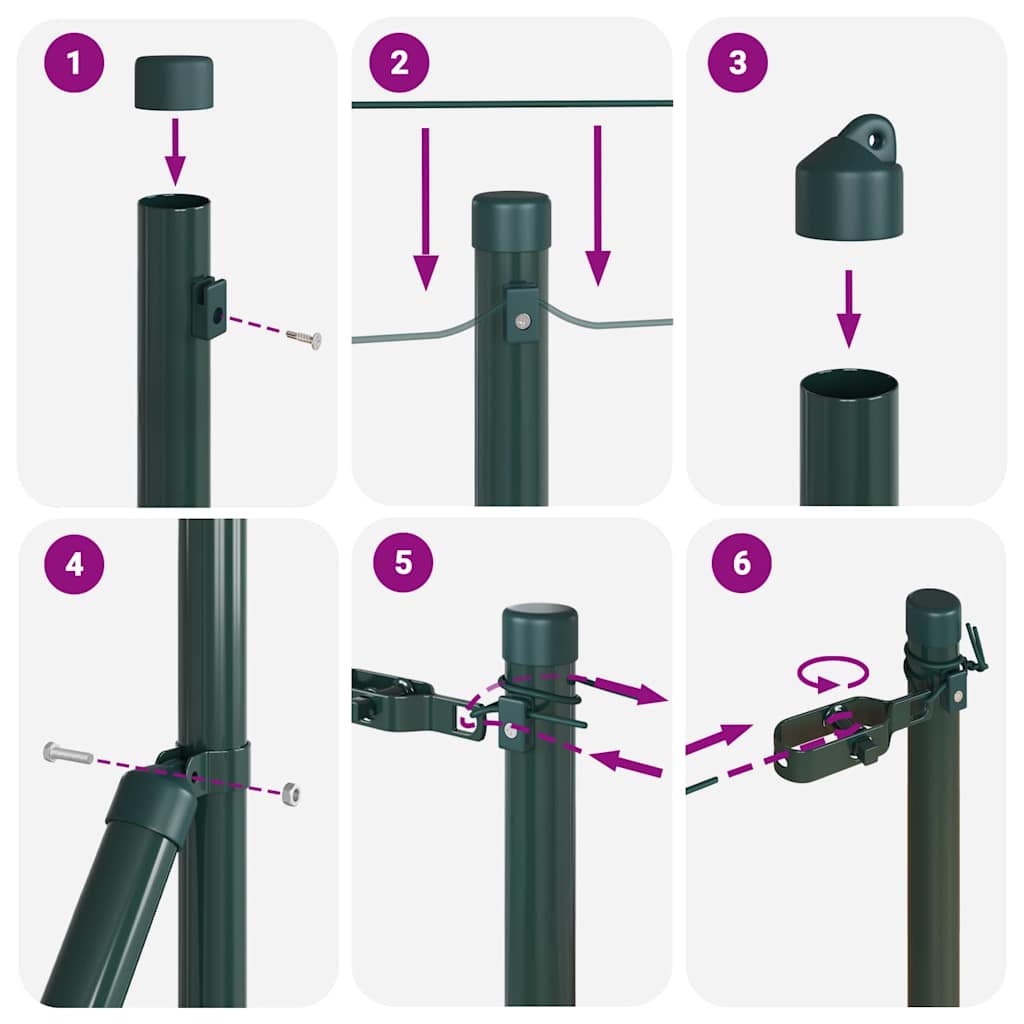 1

2

3

4

5

6