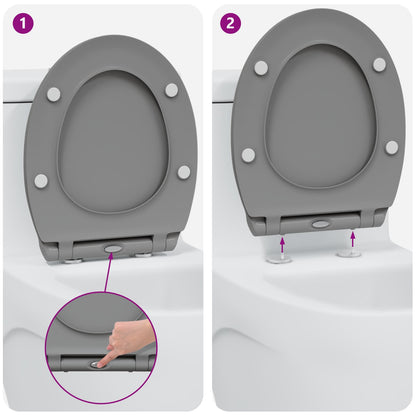 1

2