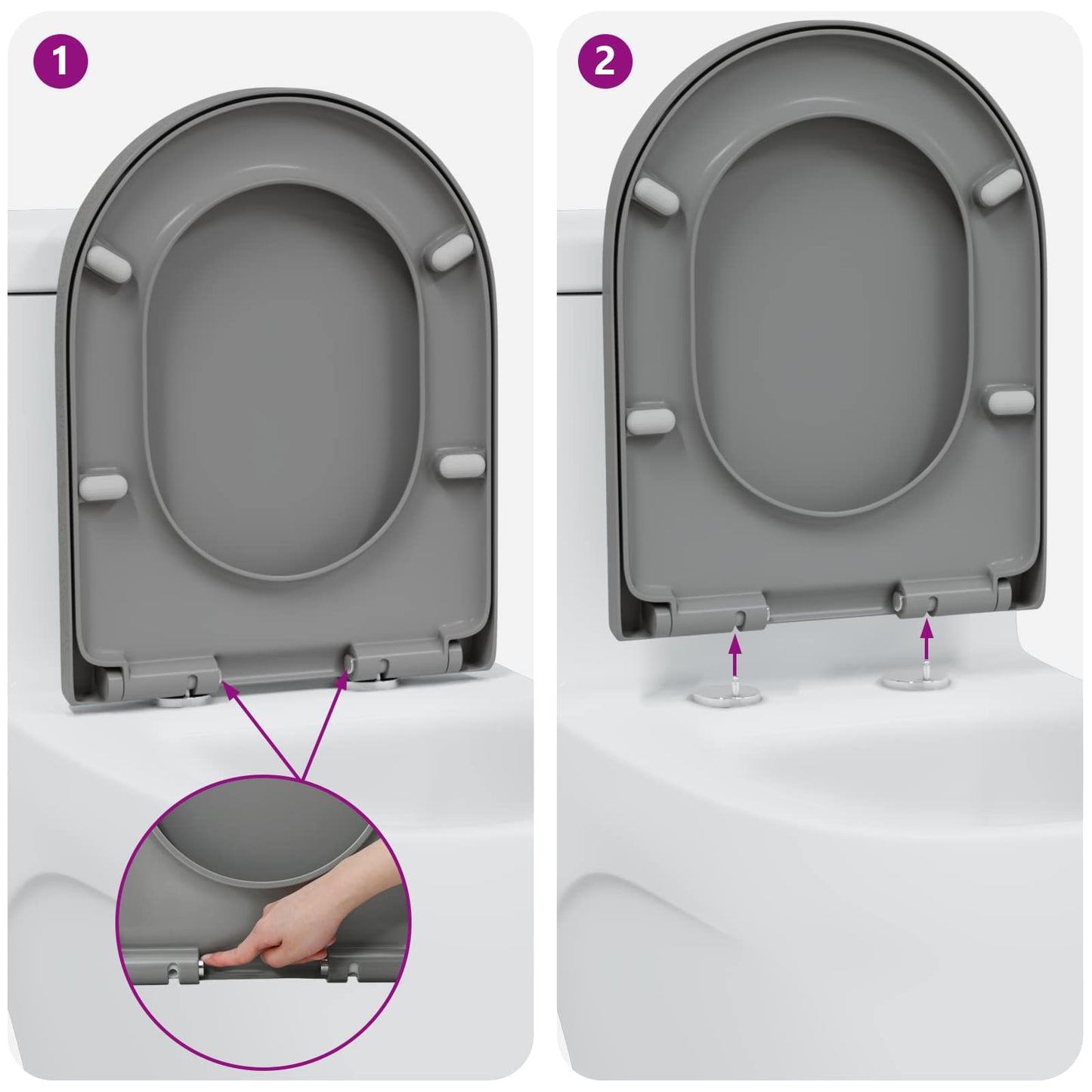 1

2