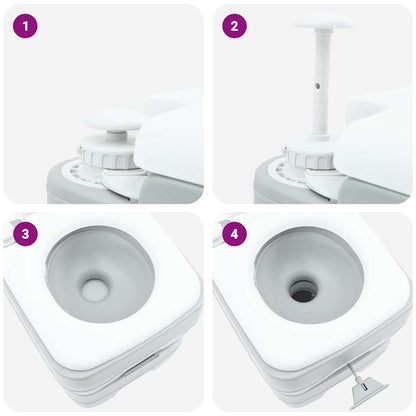 1

2

3

4