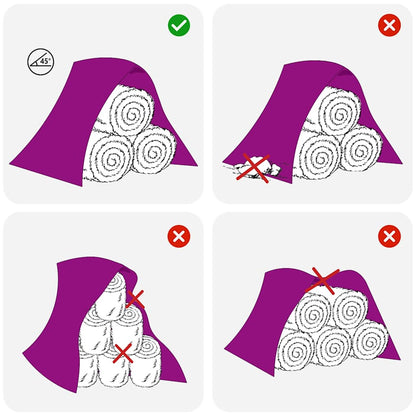 45°