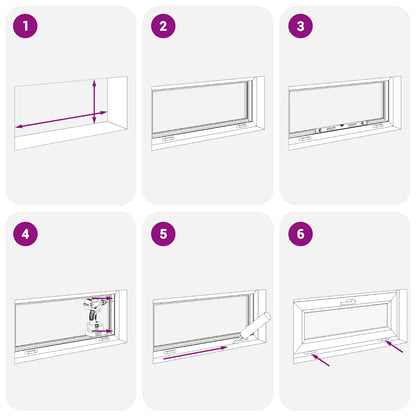 1

2

3

4

5

6