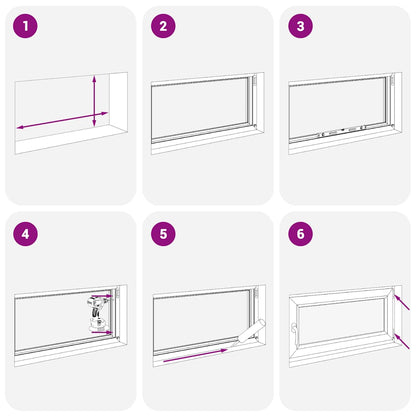 1

2

3

4

5

6