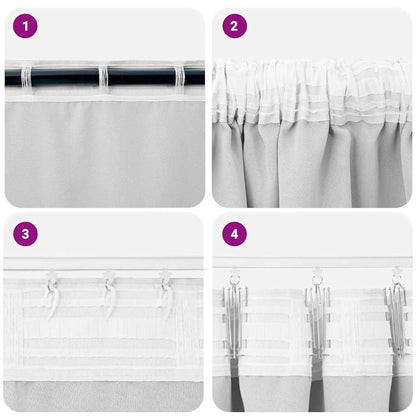 1

2

3

4