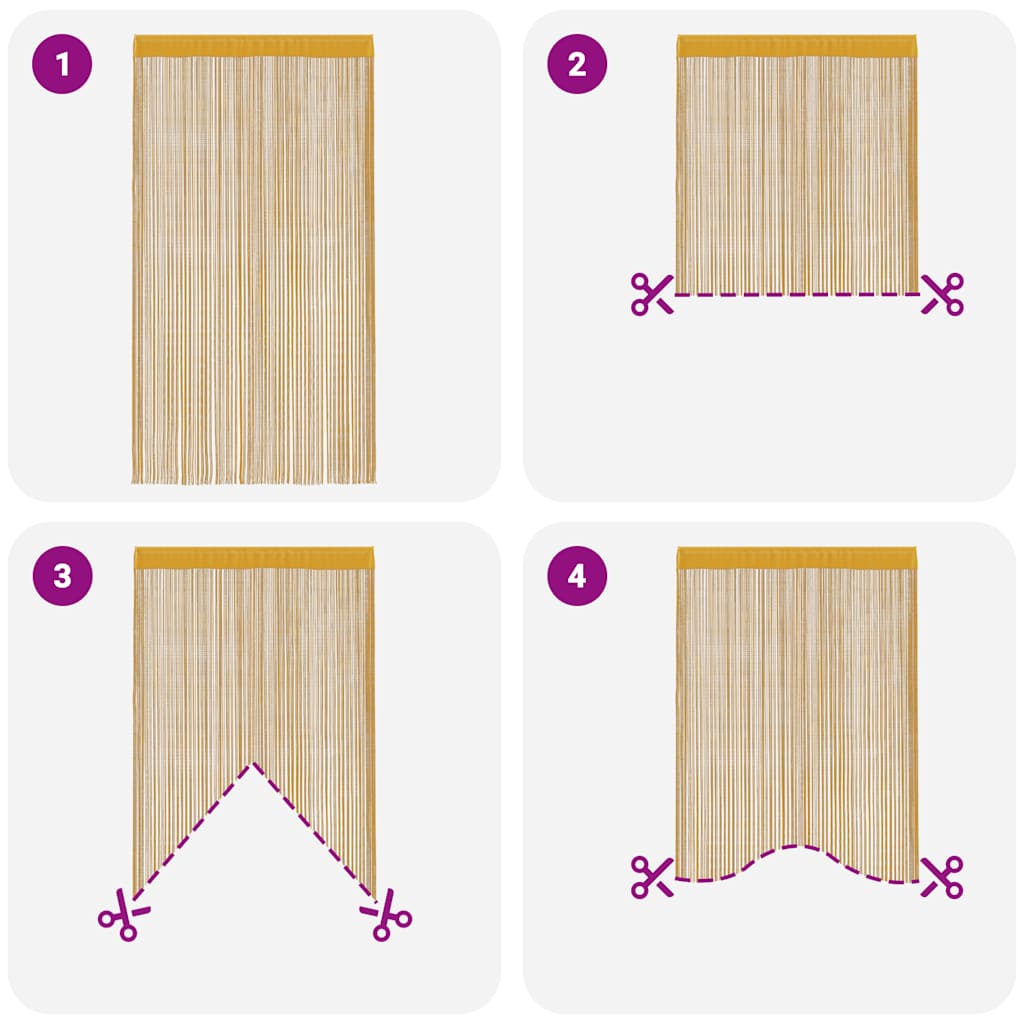 1

2

3

4