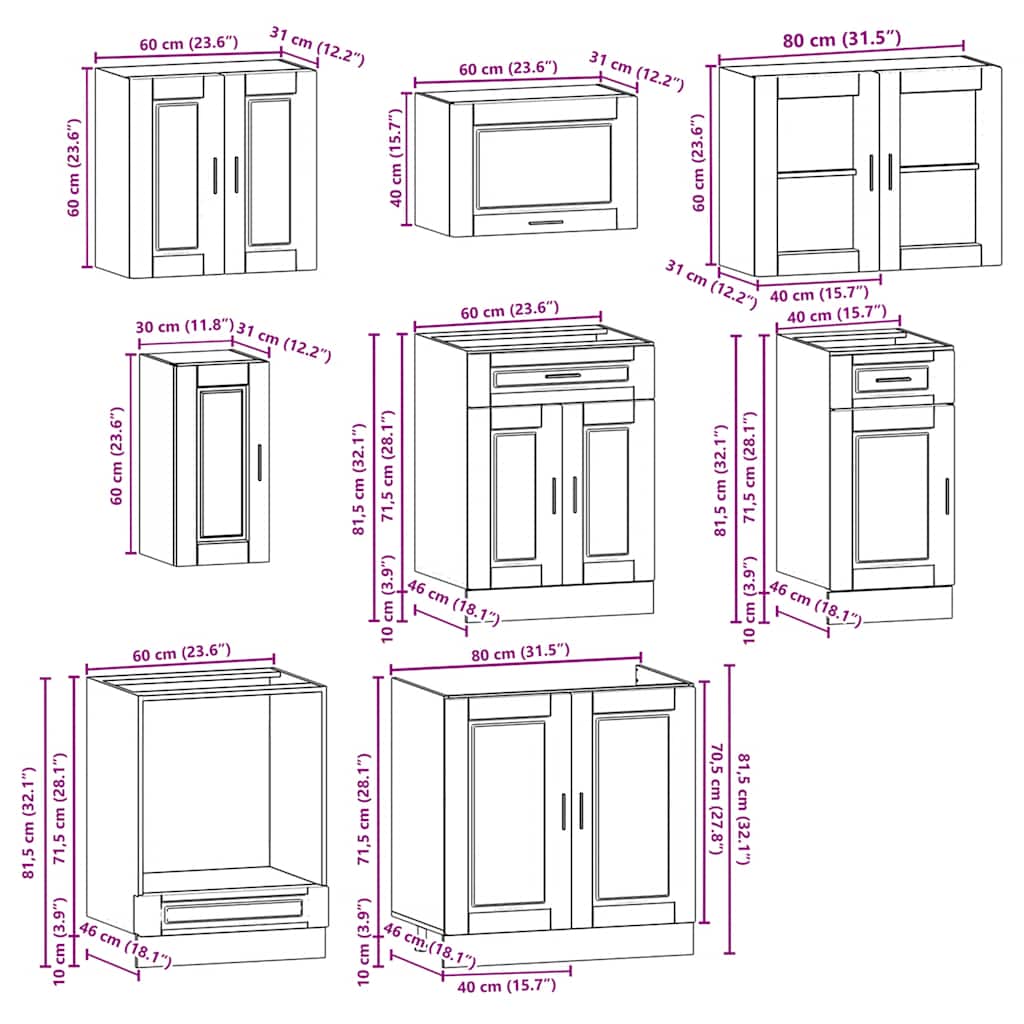 60 cm (23.6")
31 cm (12.2")
60 cm (23.6")

60 cm (23.6")
31 cm (12.2")
40 cm (15.7")

80 cm (31.5")
60 cm (23.6")
31 cm (12.2")
40 cm (15.7")

30 cm (11.8")
31 cm (12.2")
60 cm (23.6")

60 cm (23.6")
81,5 cm (32.1")
71,5 cm (28.1")
10 cm (3.9")
46 cm (18.1")

40 cm (15.7")
81,5 cm (32.1")
71,5 cm (28.1")
10 cm (3.9")
46 cm (18.1")

60 cm (23.6")
81,5 cm (32.1")
71,5 cm (28.1")
10 cm (3.9")
46 cm (18.1")

80 cm (31.5")
71,5 cm (28.1")
10 cm (3.9")
46 cm (18.1")
40 cm (15.7")
70,5 cm (27.8")
81,5 cm (32.1")