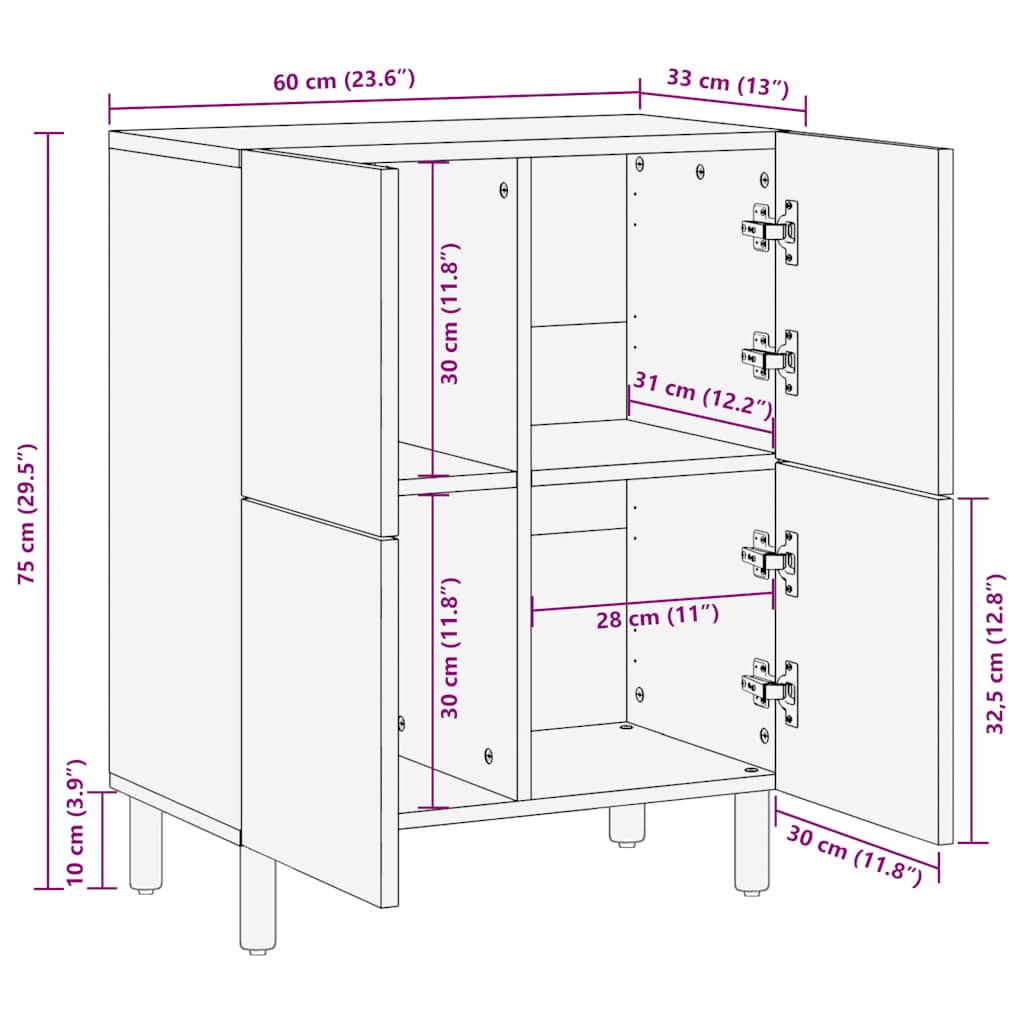 60 cm (23.6″)
33 cm (13″)
75 cm (29.5″)
30 cm (11.8″)
31 cm (12.2″)
30 cm (11.8″)
28 cm (11″)
32,5 cm (12.8″)
10 cm (3.9″)
30 cm (11.8″)