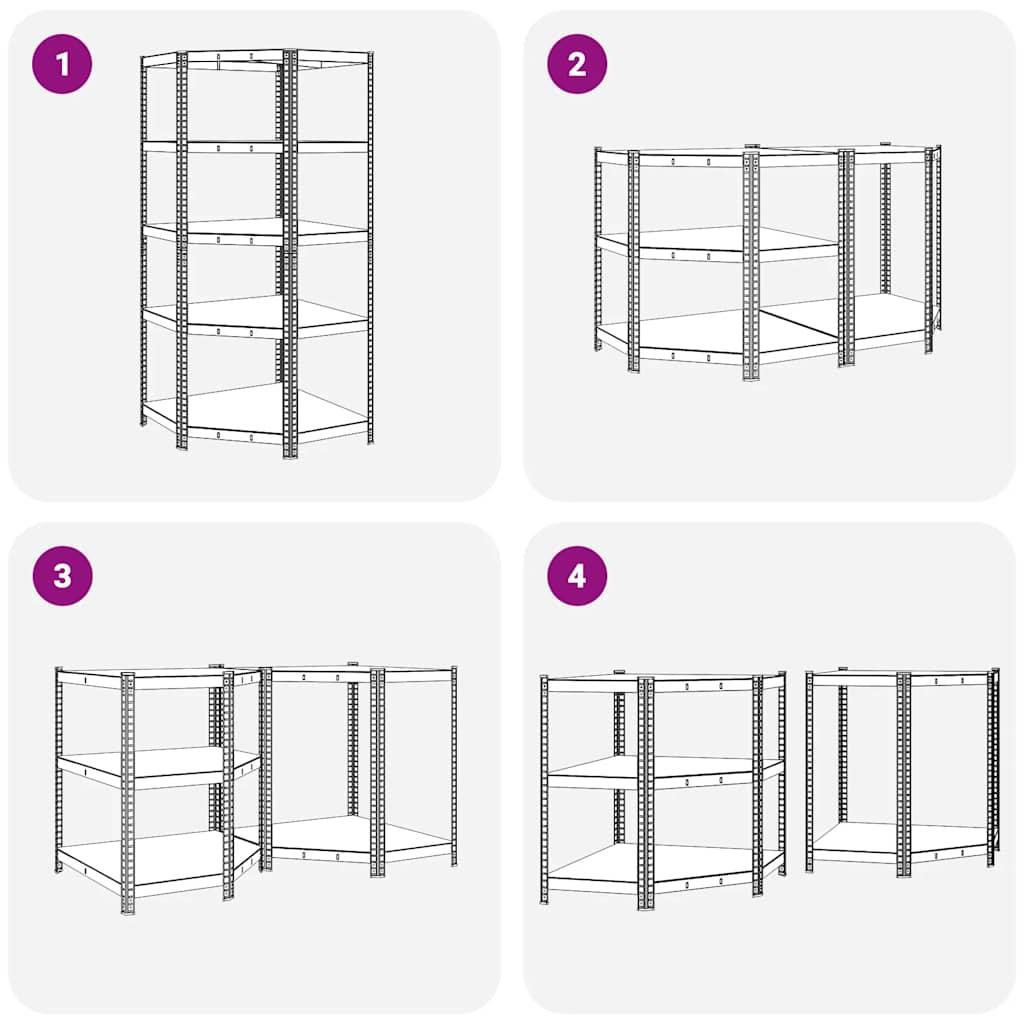 1

2

3

4