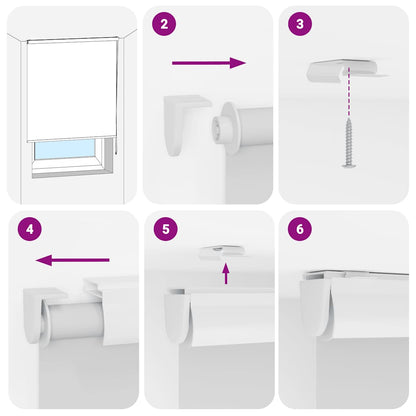 2

3

4

5

6