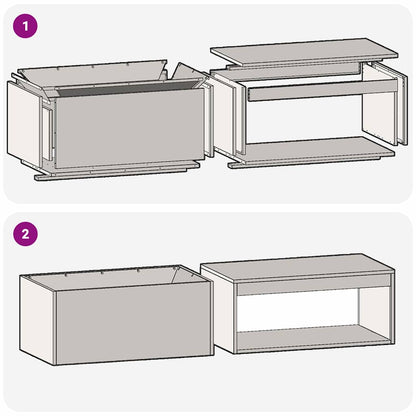 1

2