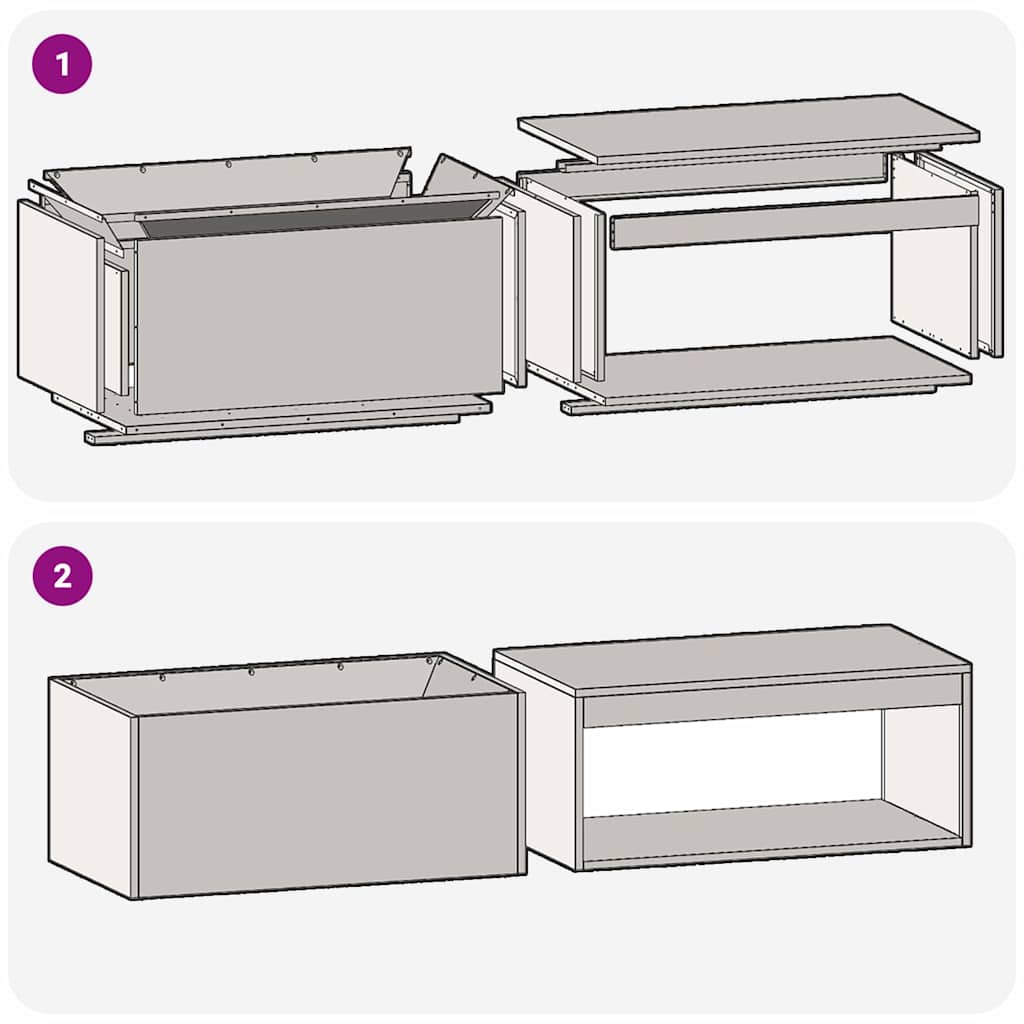 1

2