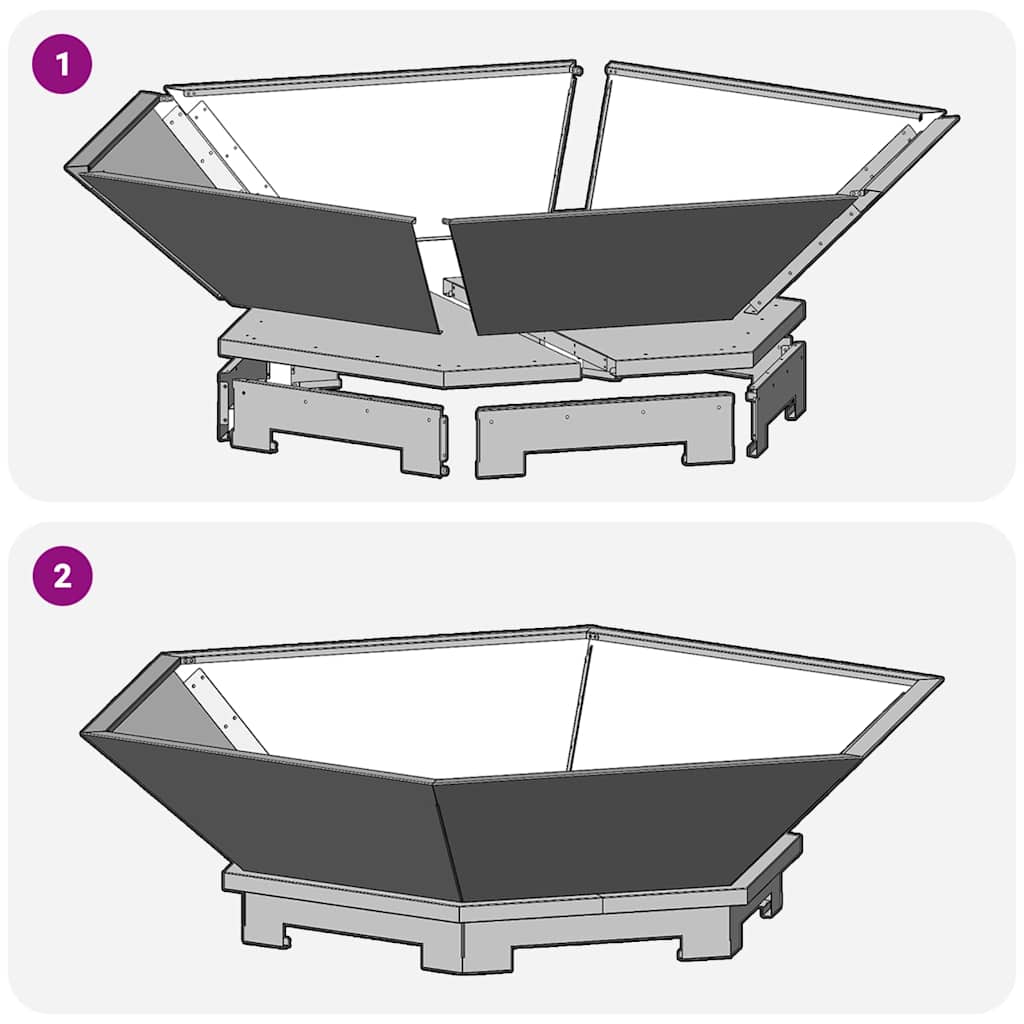 1

2