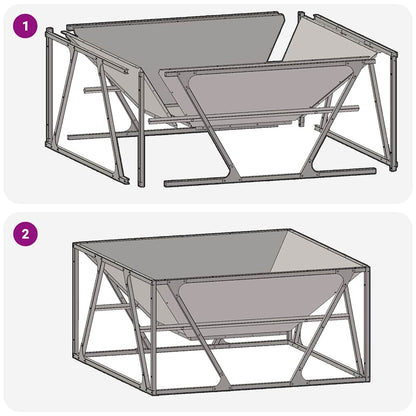 1

2