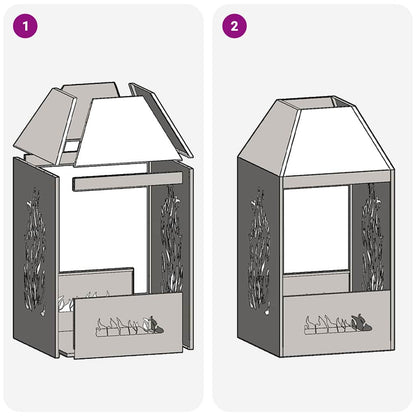 1

2