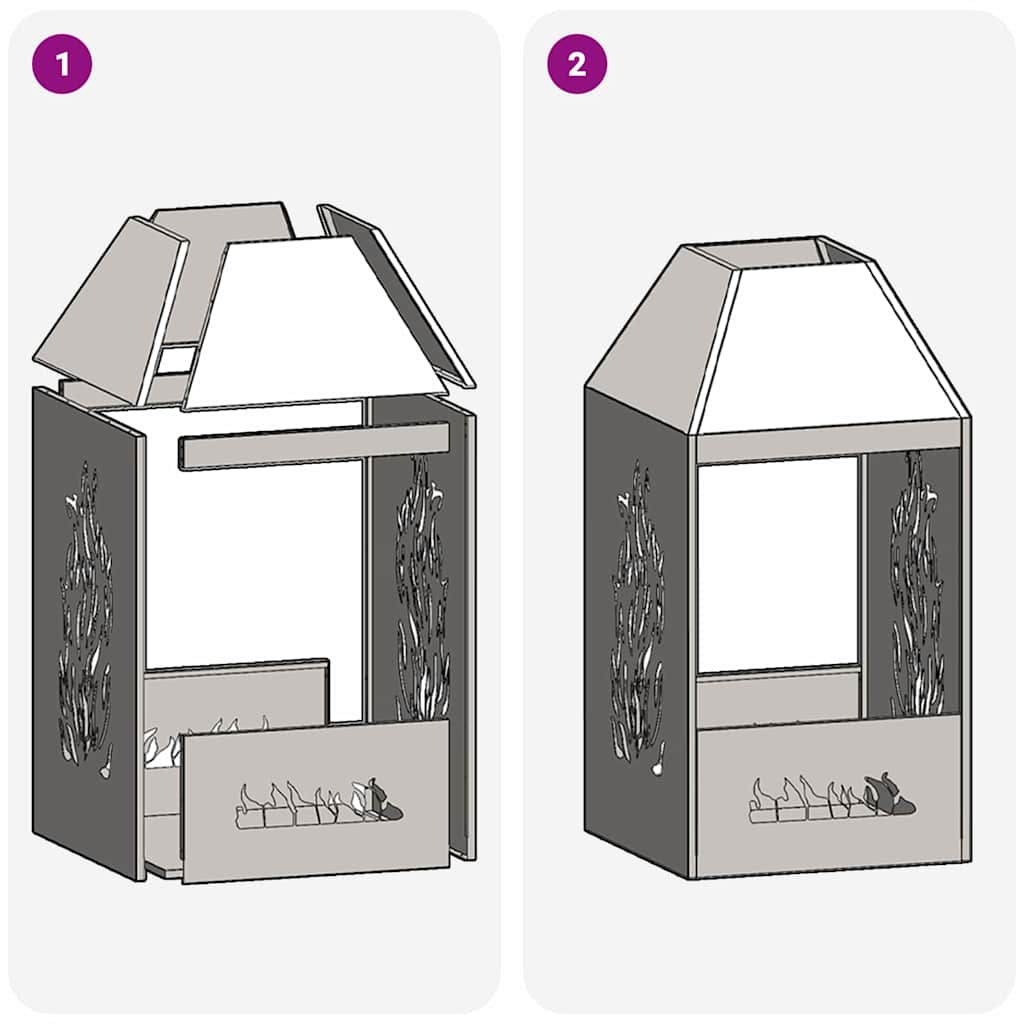 1

2