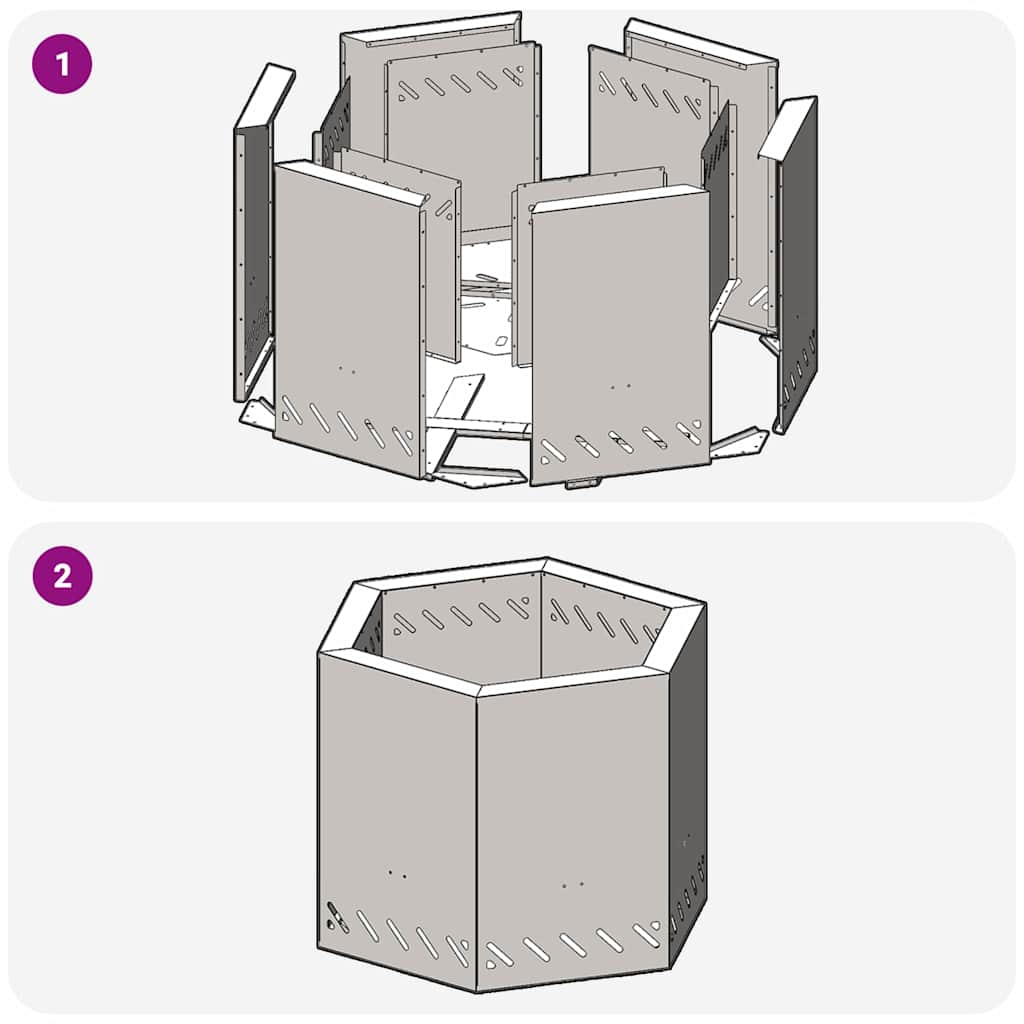 1

2