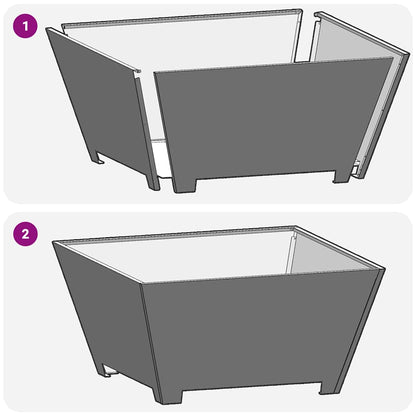 1

2