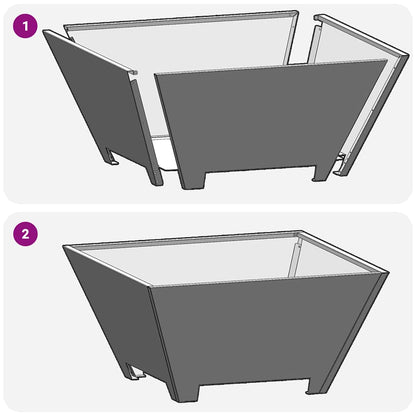 1

2