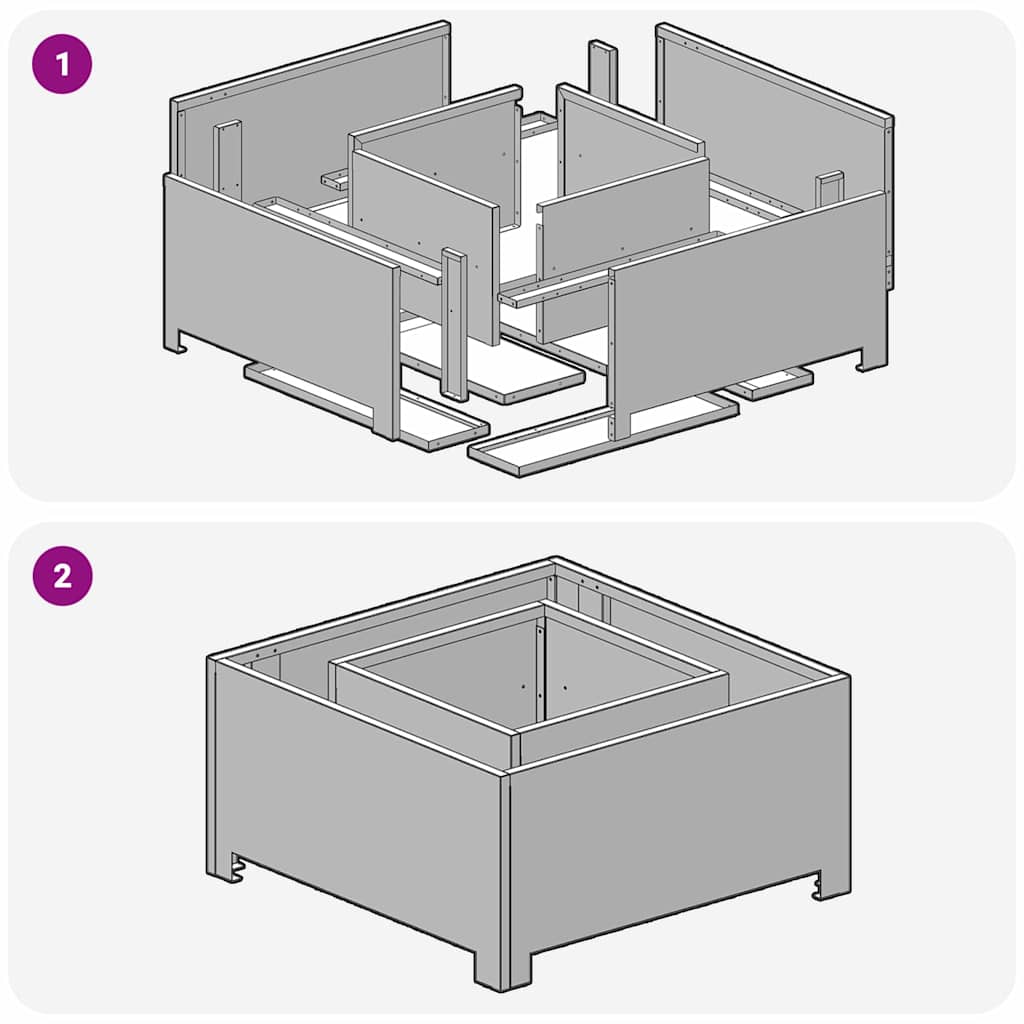 1

2