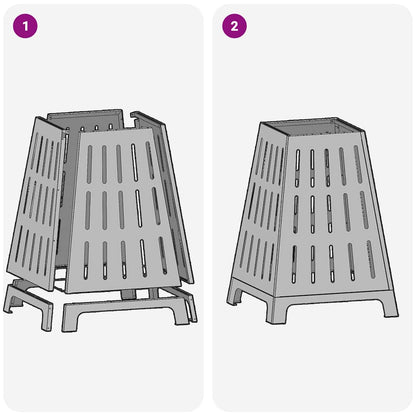 1

2