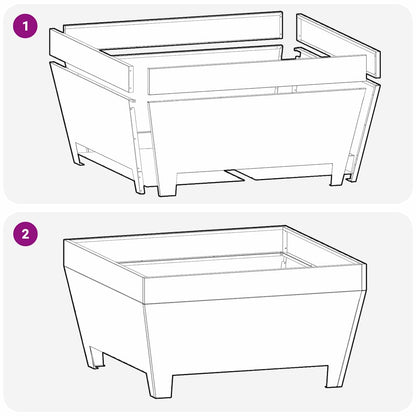 1

2