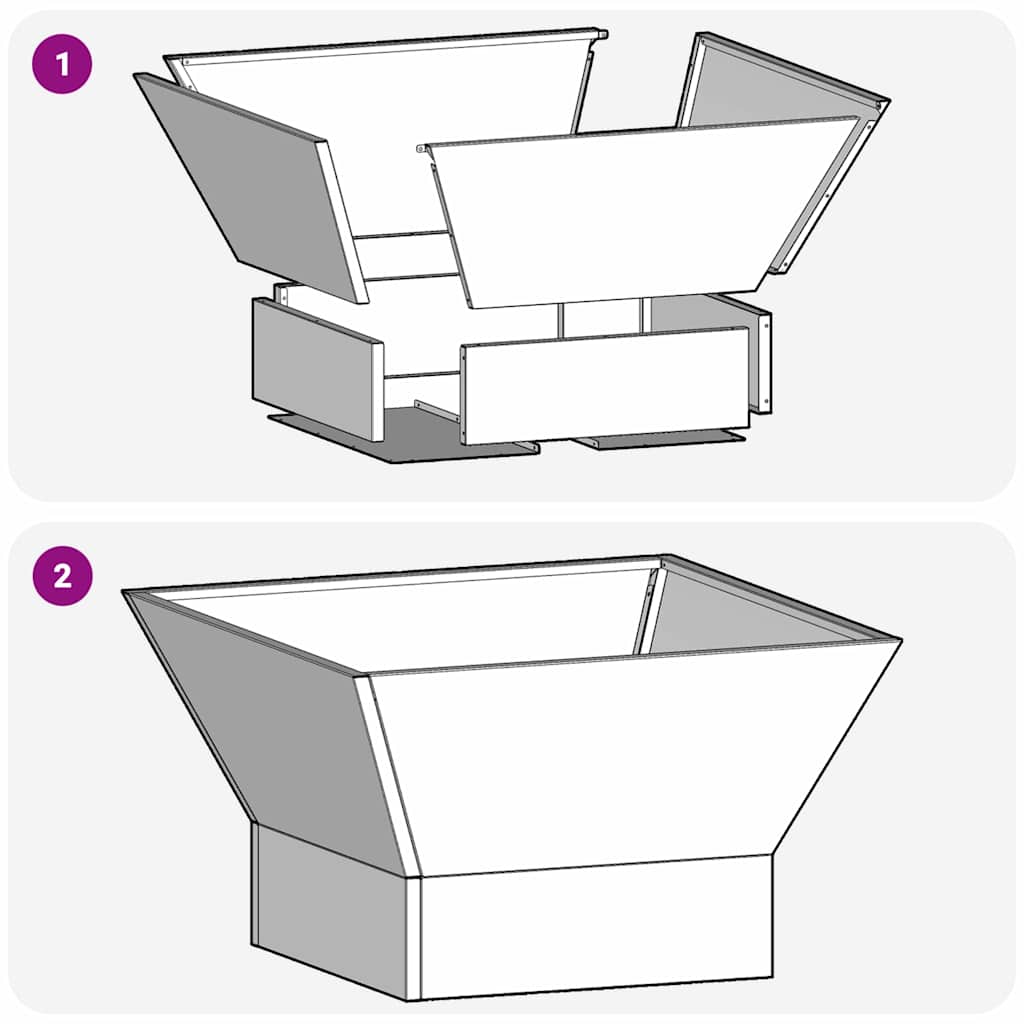 1

2