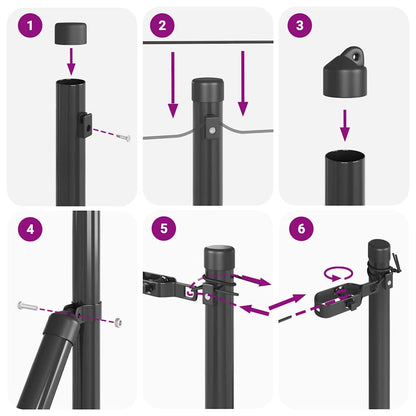 1

2

3

4

5

6