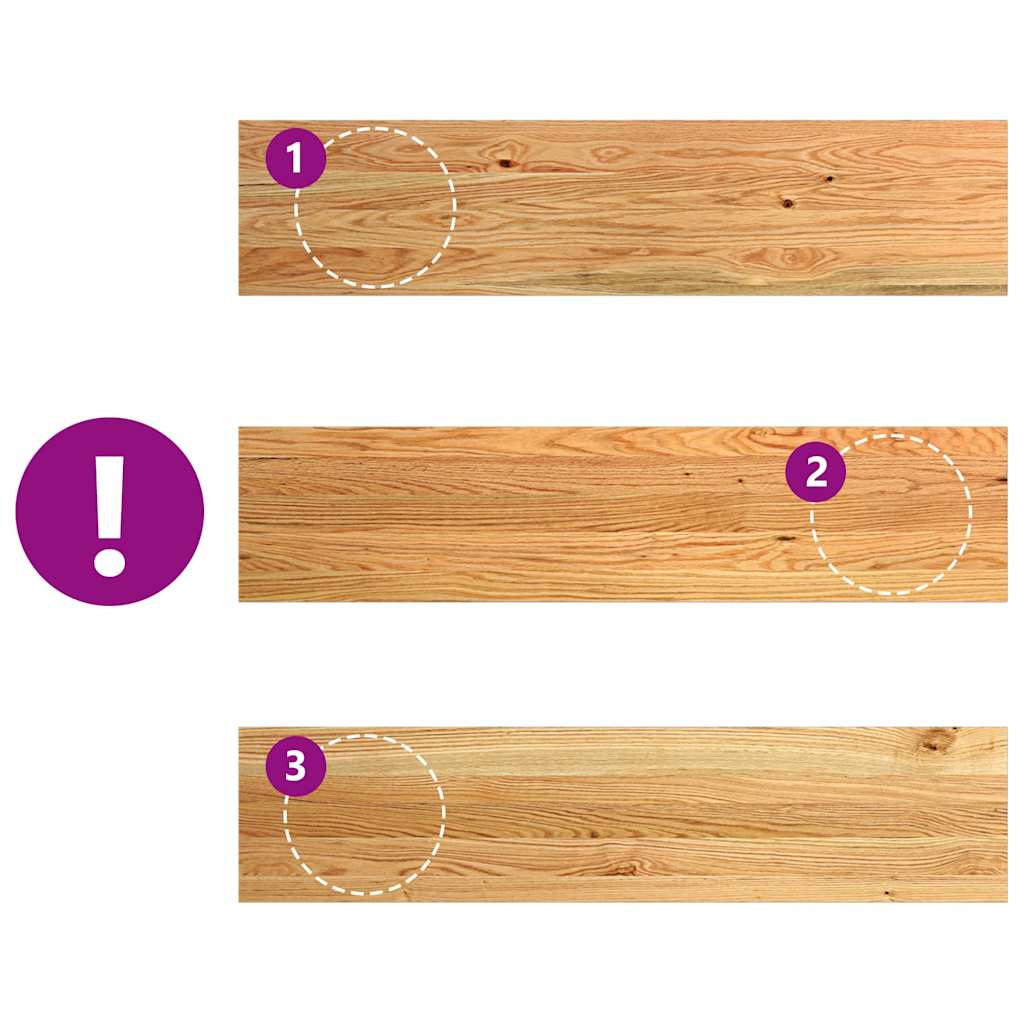 1

!

2

3