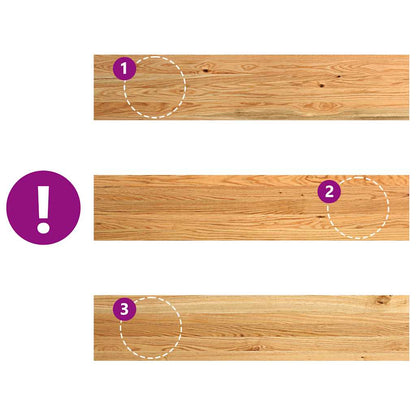 1

!

2

3