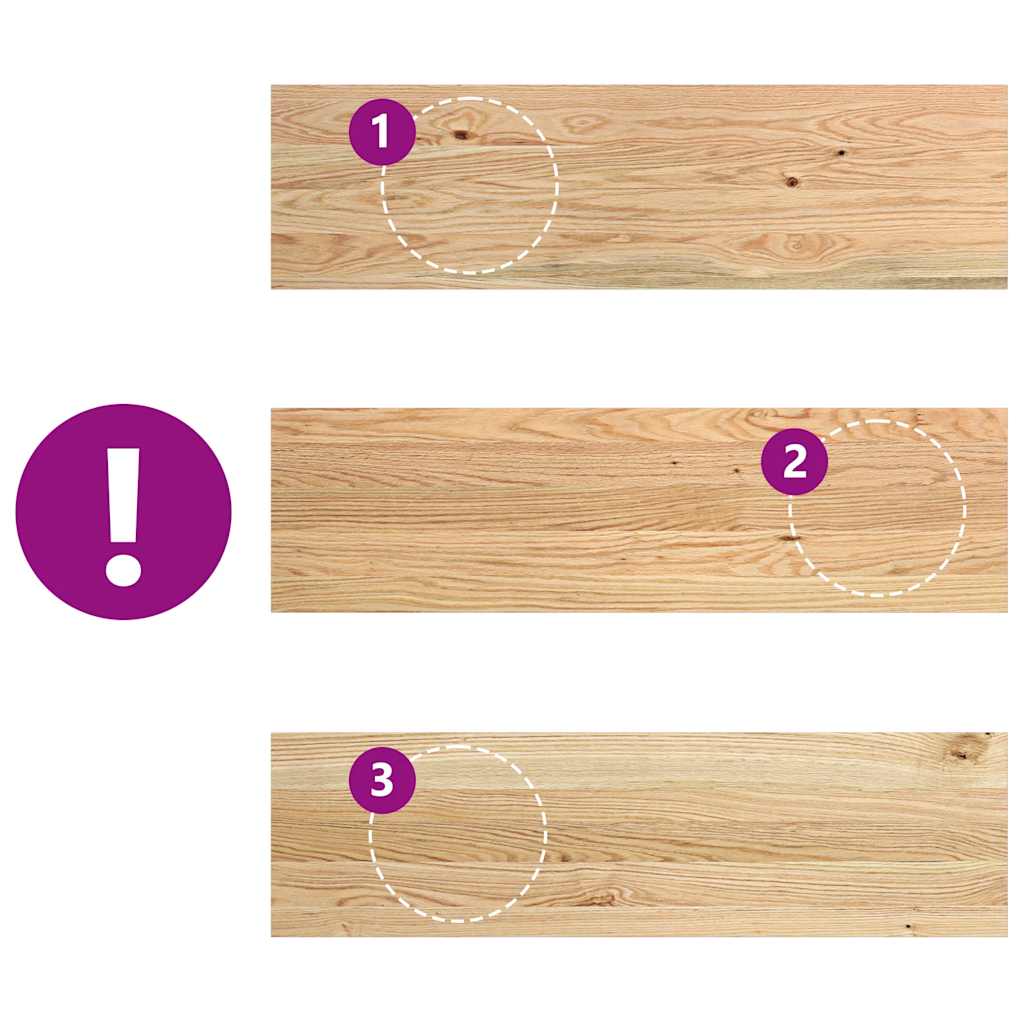 !
1
2
3