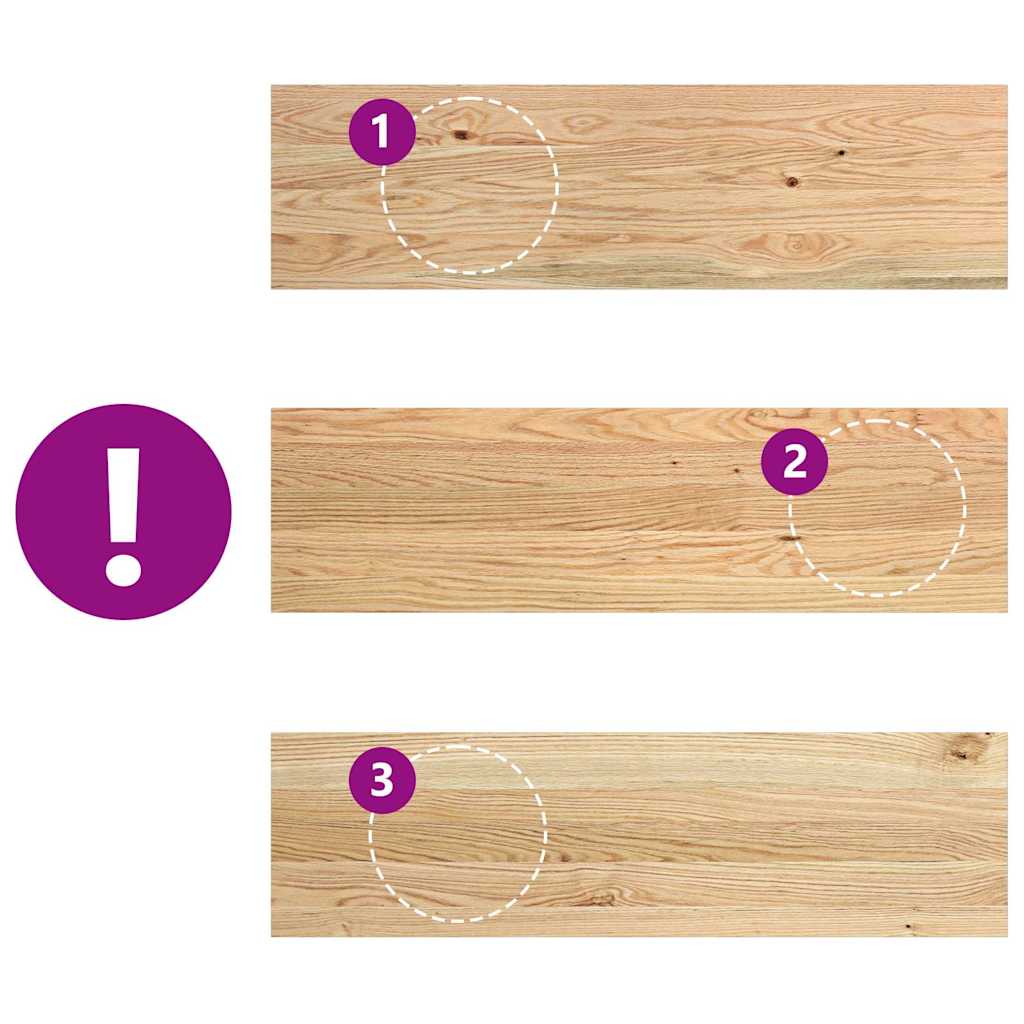 1

!

2

3