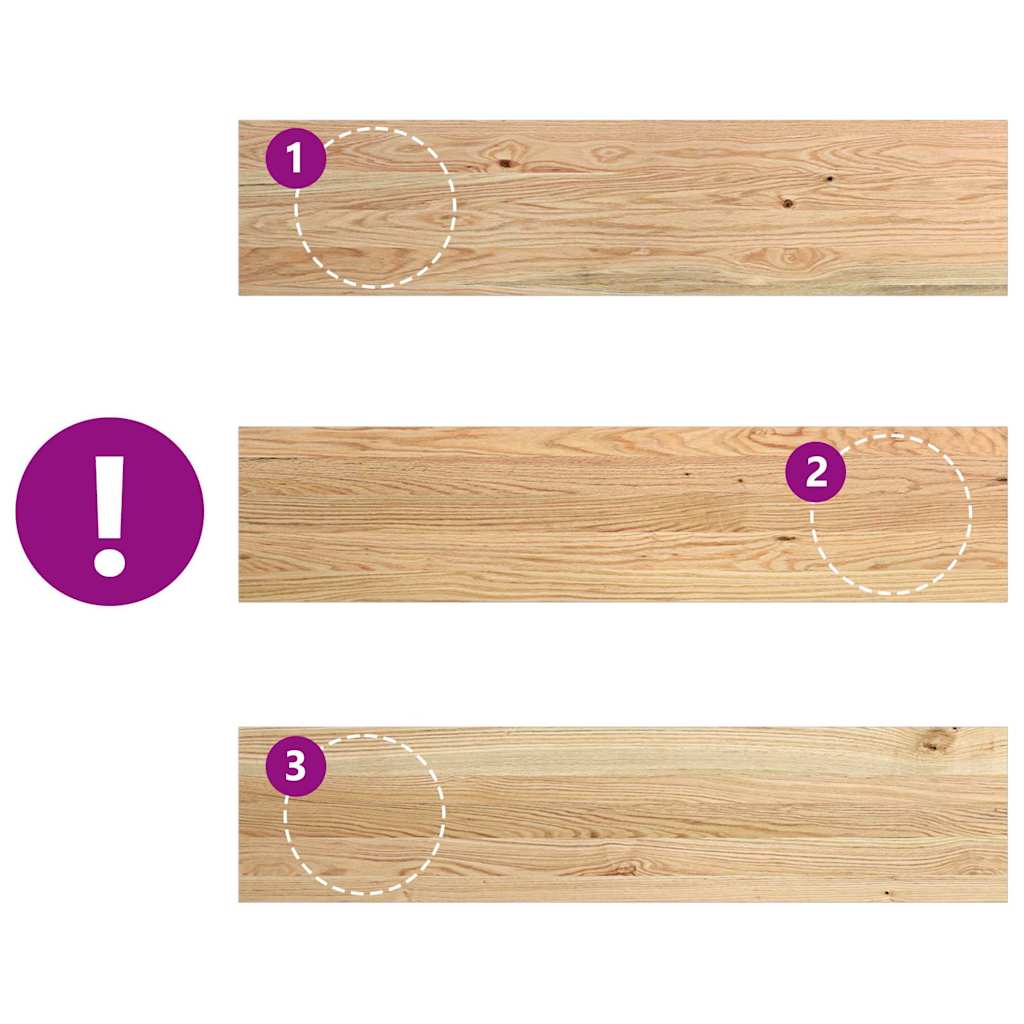 1

!

2

3