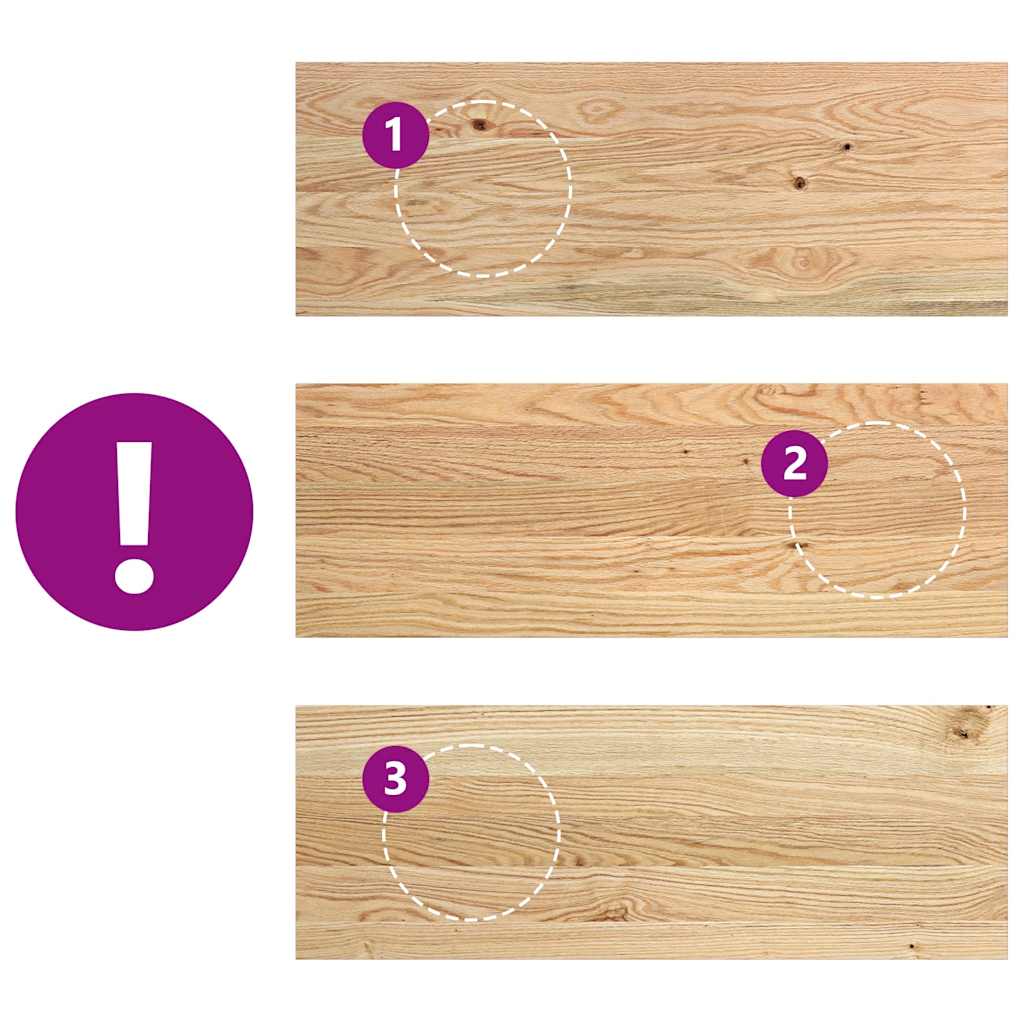 1

!

2

3