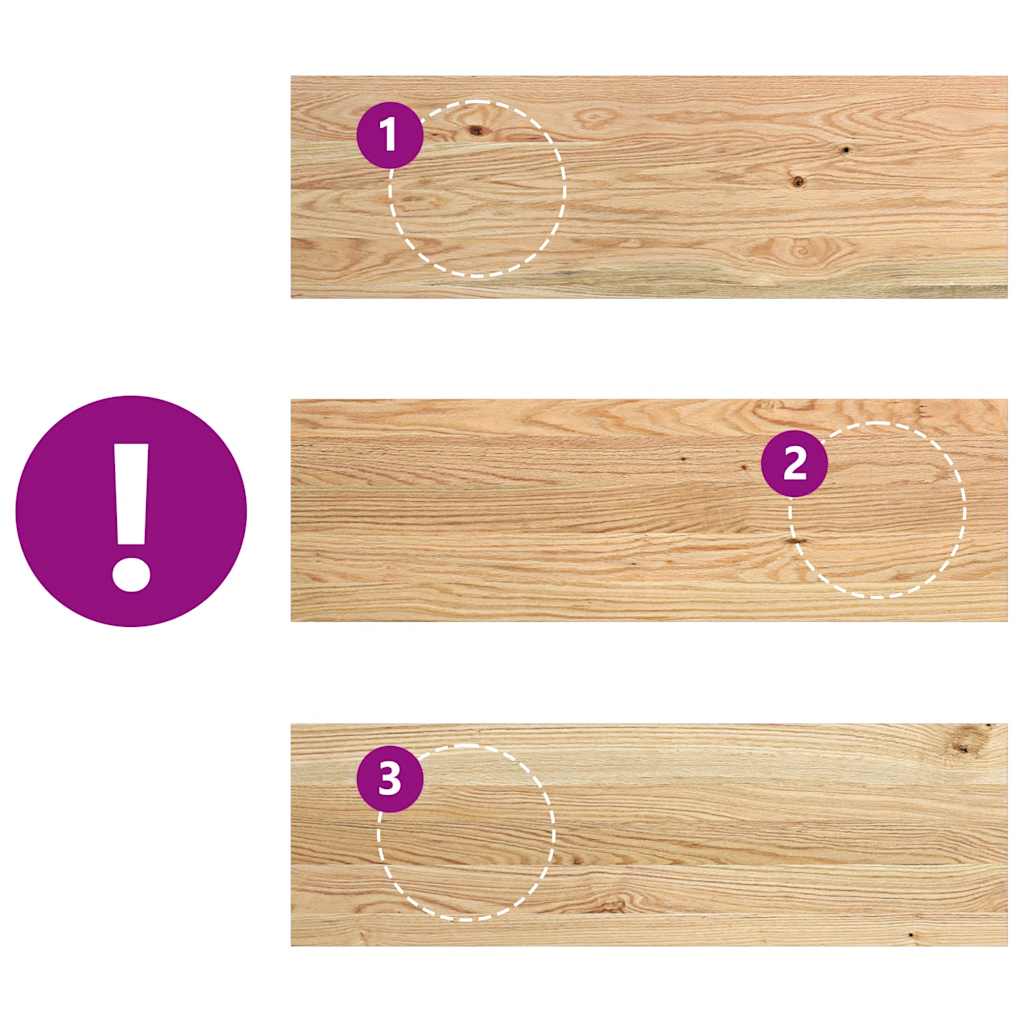 1
!
2
3