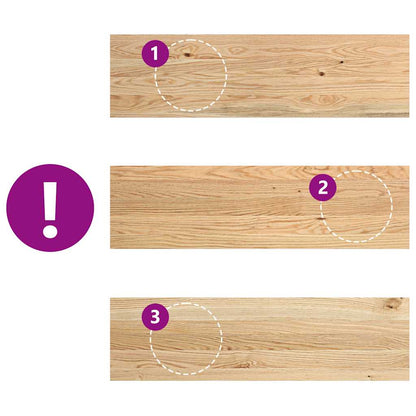 1

!

2

3