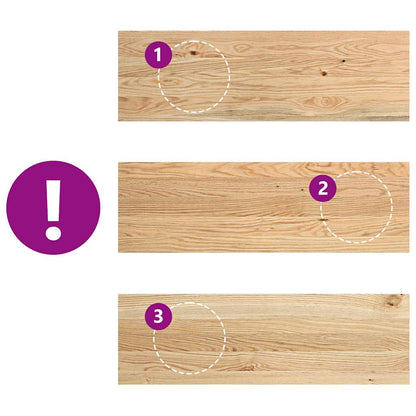 1

!

2

3