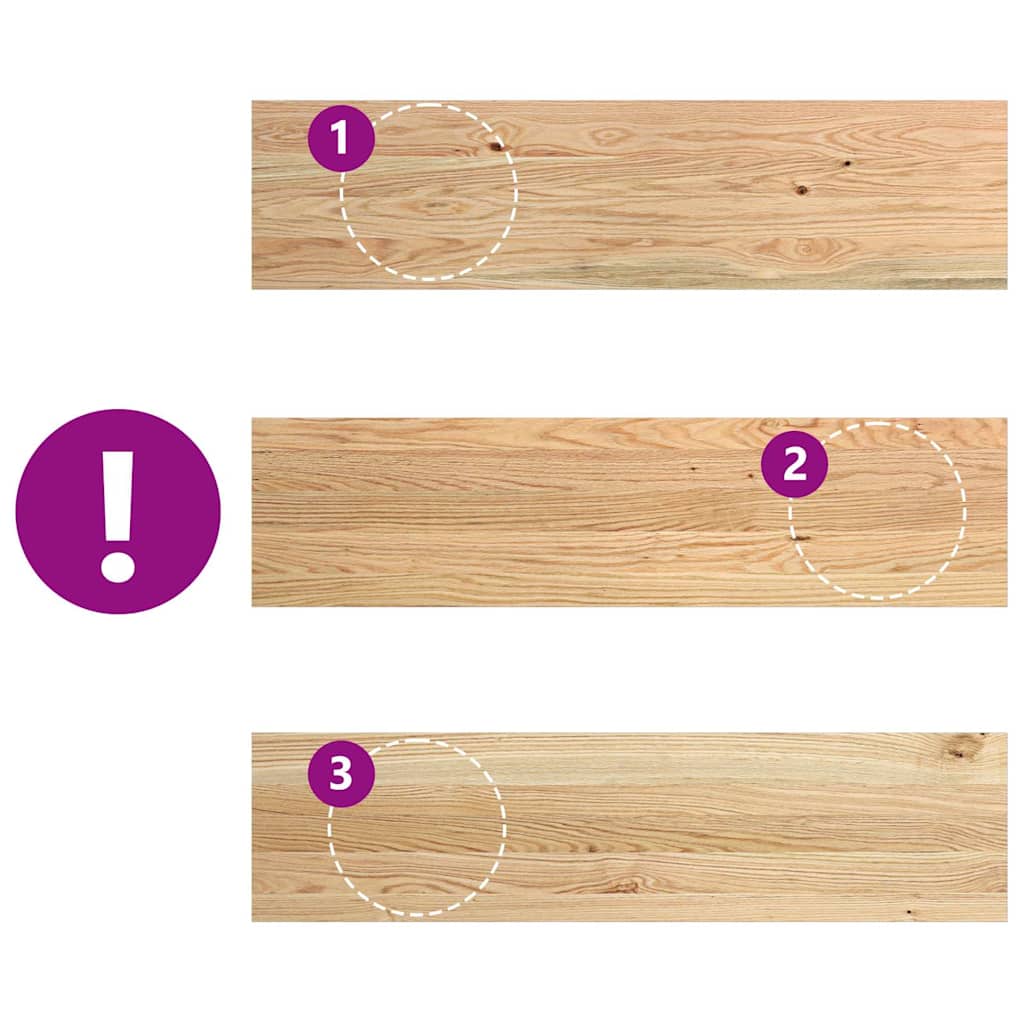 1

!

2

3